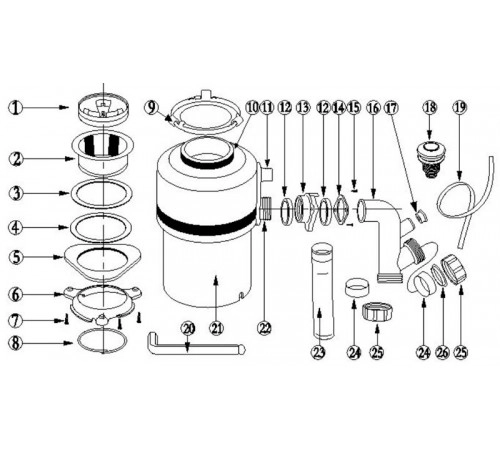 1
2
3
4
5
6
7
8
9
10
11
12
13
12
14
15
16
17
18
19
20
21
22
23
24
25
24
26
25