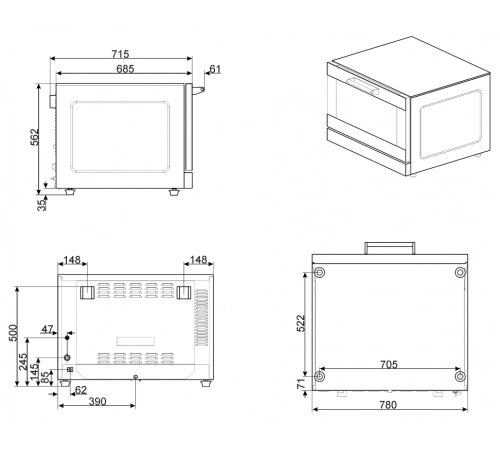 715
685
61
562
35

148
148
500
47
245
145
85
62
390

522
705
71
780