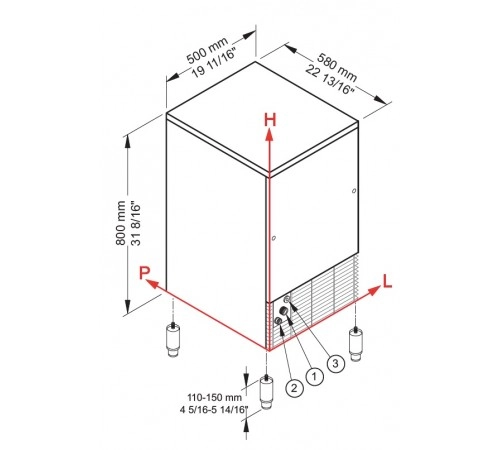 500 mm
19 11/16"

580 mm
22 13/16"

H

800 mm
31 8/16"

P

L

3

1

2

110-150 mm
4 5/16-5 14/16"