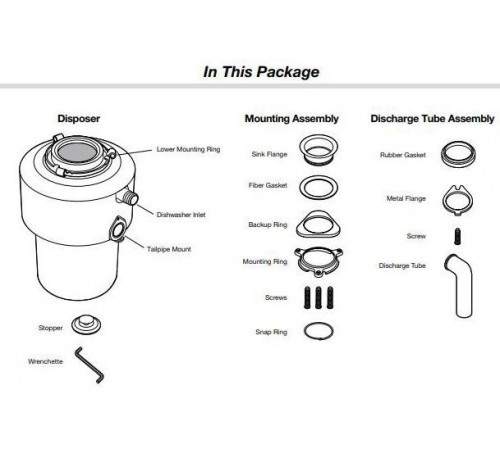 In This Package

Disposer

Lower Mounting Ring

Dishwasher Inlet

Tailpipe Mount

Stopper

Wrenchette

Mounting Assembly

Sink Flange

Fiber Gasket

Backup Ring

Mounting Ring

Screws

Snap Ring

Discharge Tube Assembly

Rubber Gasket

Metal Flange

Screw

Discharge Tube